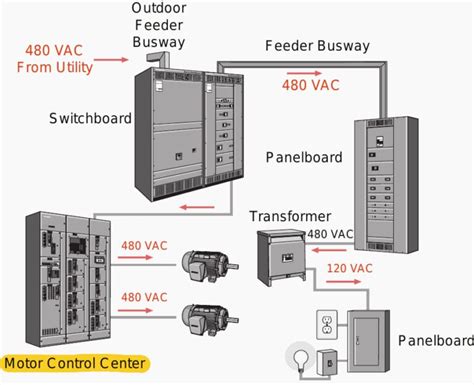 Outdoor Feeder Busway

480 VAC From Utility

Feeder Busway

480 VAC

Switchboard

Panelboard

Transformer

480 VAC

480 VAC

120 VAC

480 VAC

Panelboard

Motor Control Center