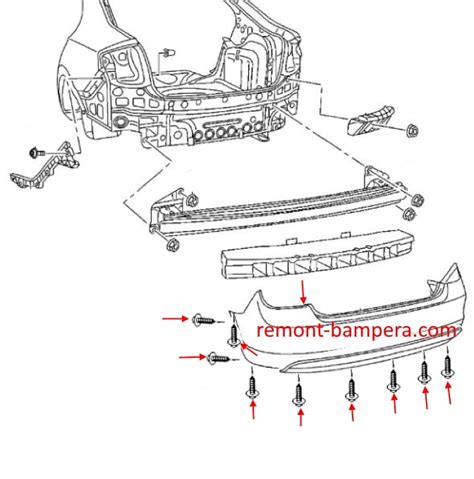 remont-bampera.com