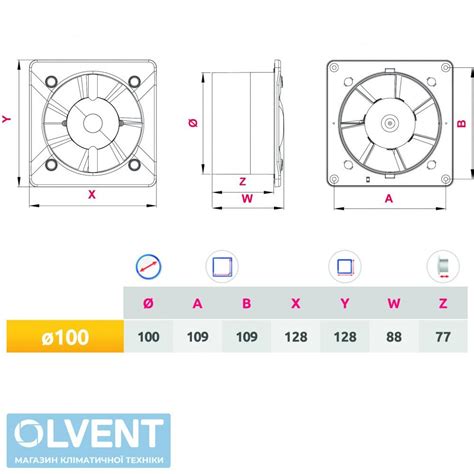 Y

X

Ø

Z

W

B

A

| | Ø | A | B | X | Y | W | Z |
|---|---|---|---|---|---|---|---|
| ø100 | 100 | 109 | 109 | 128 | 128 | 88 | 77 |

OLVENT
МАГАЗИН КЛІМАТИЧНОЇ ТЕХНІКИ