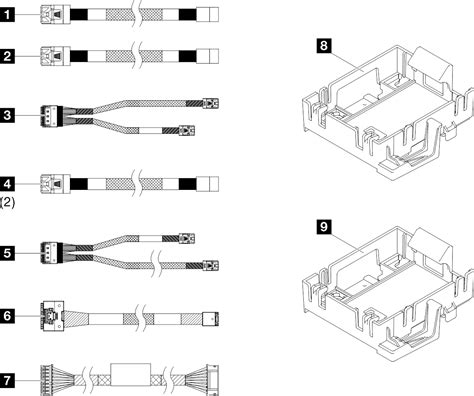 1
2
3
4
(2)
5
6
7
8
9