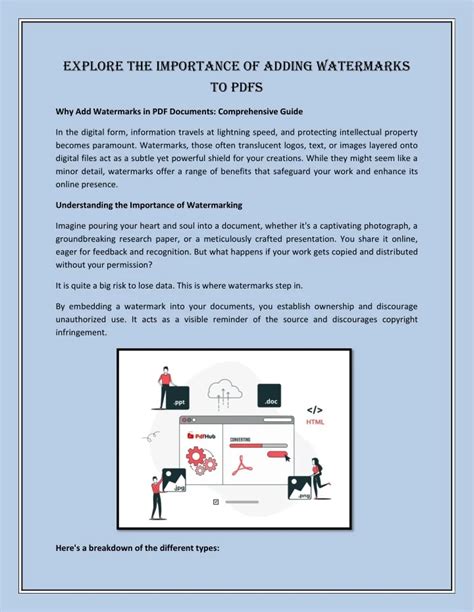 EXPLORE THE IMPORTANCE OF ADDING WATERMARKS TO PDFS

Why Add Watermarks in PDF Documents: Comprehensive Guide

In the digital form, information travels at lightning speed, and protecting intellectual property becomes paramount. Watermarks, those often translucent logos, text, or images layered onto digital files act as a subtle yet powerful shield for your creations. While they might seem like a minor detail, watermarks offer a range of benefits that safeguard your work and enhance its online presence.

Understanding the Importance of Watermarking

Imagine pouring your heart and soul into a document, whether it's a captivating photograph, a groundbreaking research paper, or a meticulously crafted presentation. You share it online, eager for feedback and recognition. But what happens if your work gets copied and distributed without your permission?

It is quite a big risk to lose data. This is where watermarks step in.

By embedding a watermark into your documents, you establish ownership and discourage unauthorized use. It acts as a visible reminder of the source and discourages copyright infringement.

.ppt

.doc

</>
HTML

PdfHub

CONVERTING

.jpg

.png

Here's a breakdown of the different types: