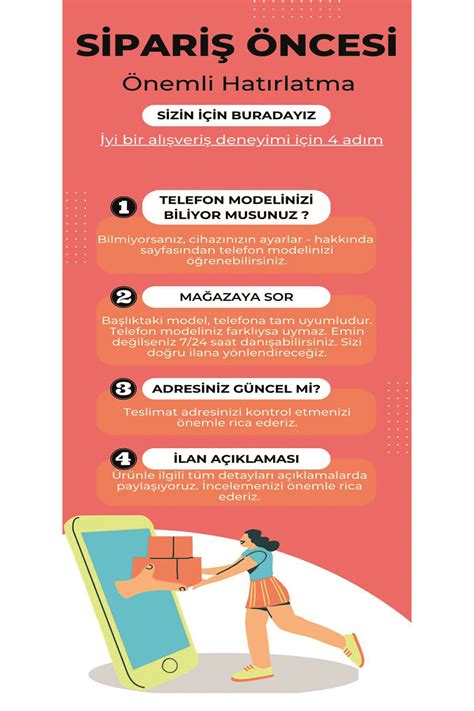 SİPARİŞ ÖNCESİ

Önemli Hatırlatma

SİZİN İÇİN BURADAYIZ

İyi bir alışveriş deneyimi için 4 adım

1 TELEFON MODELİNİZİ BİLİYOR MUSUNUZ ?

Bilmiyorsanız, cihazınızın ayarlar - hakkında sayfasından telefon modelinizi öğrenebilirsiniz.

2 MAĞAZAYA SOR

Başlıktaki model, telefona tam uyumludur. Telefon modeliniz farklıysa uymaz. Emin değilseniz 7/24 saat danışabilirsiniz. Sizi doğru ilana yönlendireceğiz.

3 ADRESİNİZ GÜNCEL Mİ?

Teslimat adresinizi kontrol etmenizi önemle rica ederiz.

4 İLAN AÇIKLAMASI

Ürünle ilgili tüm detayları açıklamalarda paylaşıyoruz. İncelemenizi önemle rica ederiz.