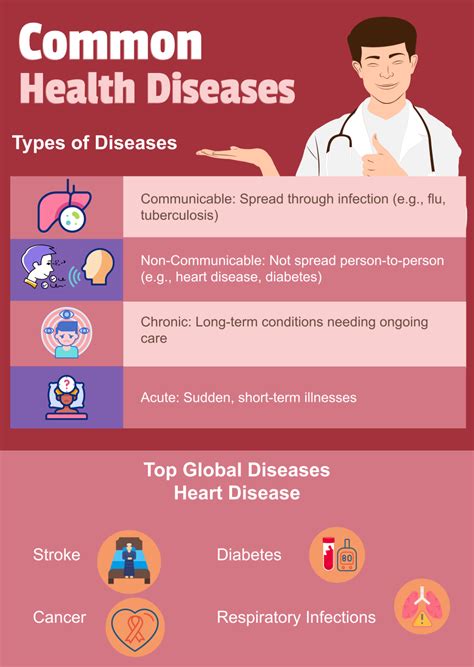 Common
Health Diseases

Types of Diseases

Communicable: Spread through infection (e.g., flu, tuberculosis)

Non-Communicable: Not spread person-to-person (e.g., heart disease, diabetes)

Chronic: Long-term conditions needing ongoing care

Acute: Sudden, short-term illnesses

Top Global Diseases
Heart Disease

Stroke

Diabetes

80

Cancer

Respiratory Infections