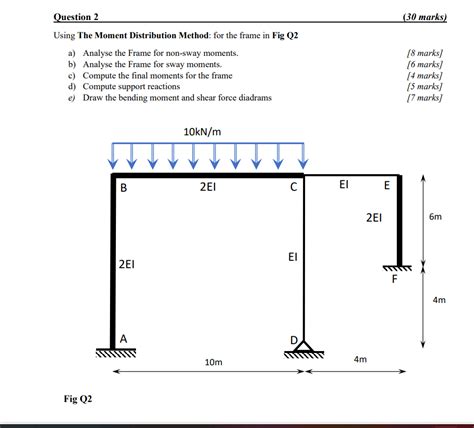 Question 2 (30 marks)

Using The Moment Distribution Method: for the frame in Fig Q2

a) Analyse the Frame for non-sway moments. [8 marks]
b) Analyse the Frame for sway moments. [6 marks]
c) Compute the final moments for the frame [4 marks]
d) Compute support reactions [5 marks]
e) Draw the bending moment and shear force diadrams [7 marks]

10kN/m

B 2EI C EI E

2EI 6m

2EI EI

F

4m

A D

10m 4m

Fig Q2