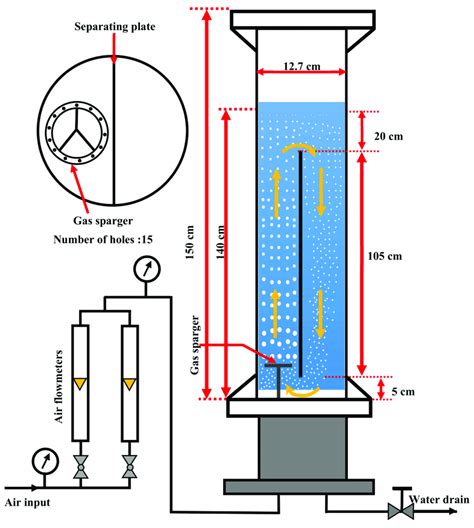 Separating plate

Gas sparger

Number of holes :15

12.7 cm

20 cm

105 cm

5 cm

150 cm

140 cm

Gas sparger

Air flowmeters

Air input

Water drain