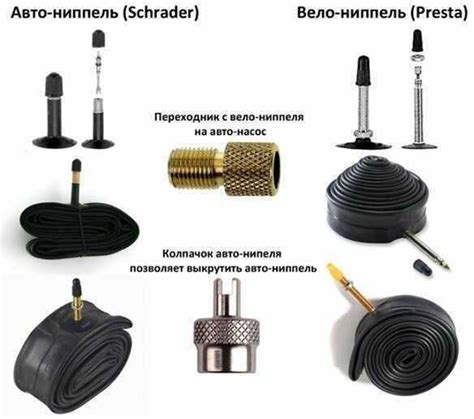 Авто-ниппель (Schrader)

Вело-ниппель (Presta)

Переходник с вело-ниппеля на авто-насос

Колпачок авто-нипеля позволяет выкрутить авто-ниппель