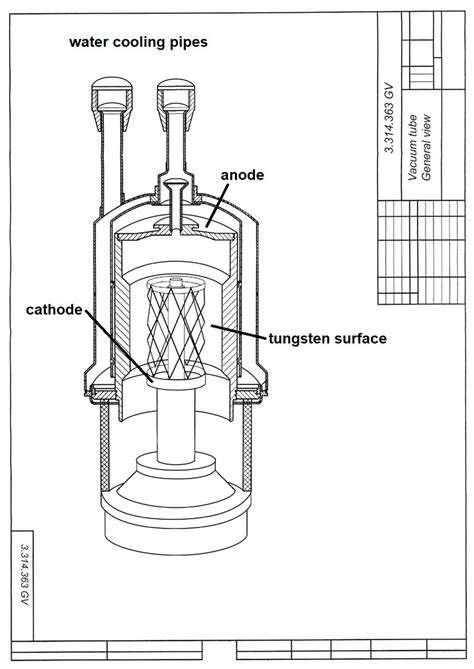 water cooling pipes

anode

cathode

tungsten surface

3.314.363 GV

Vacuum tube
General view

3.314.363 GV