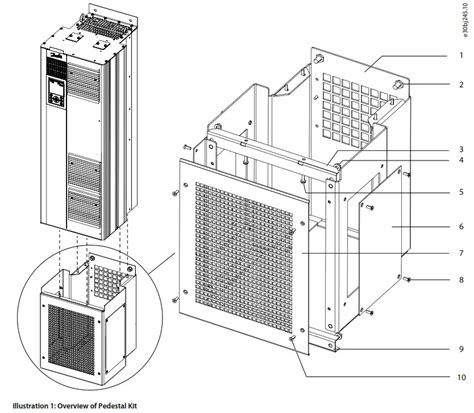 e30bj245.10

1
2
3
4
5
6
7
8
9
10

Illustration 1: Overview of Pedestal Kit