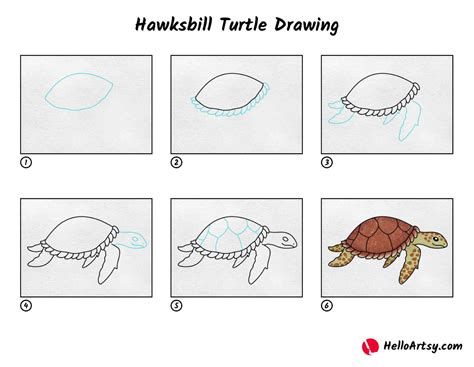 Hawksbill Turtle Drawing

1

2

3

4

5

6

HelloArtsy.com