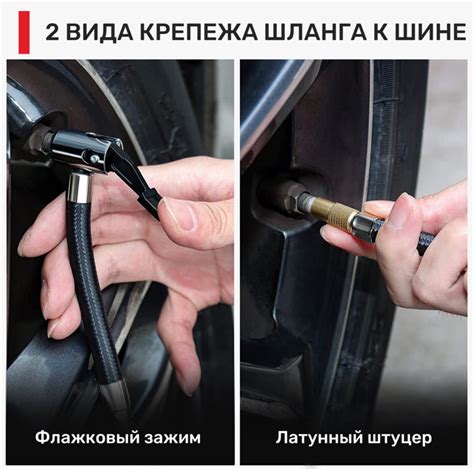 2 ВИДА КРЕПЕЖА ШЛАНГА К ШИНЕ

Флажковый зажим

Латунный штуцер