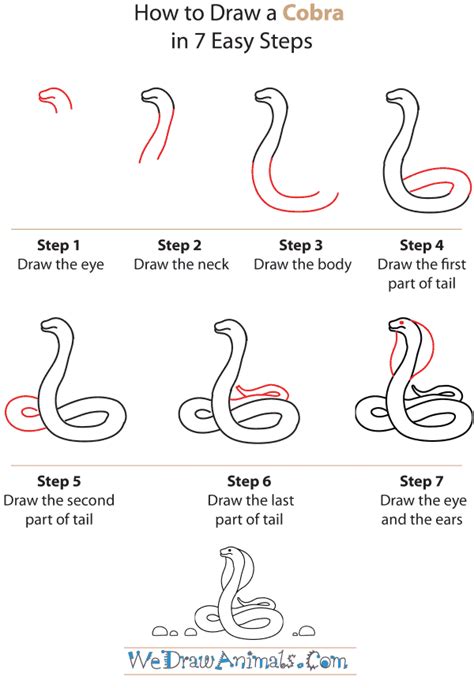 How to Draw a Cobra
in 7 Easy Steps

Step 1
Draw the eye

Step 2
Draw the neck

Step 3
Draw the body

Step 4
Draw the first part of tail

Step 5
Draw the second part of tail

Step 6
Draw the last part of tail

Step 7
Draw the eye and the ears

WeDrawAnimals.Com