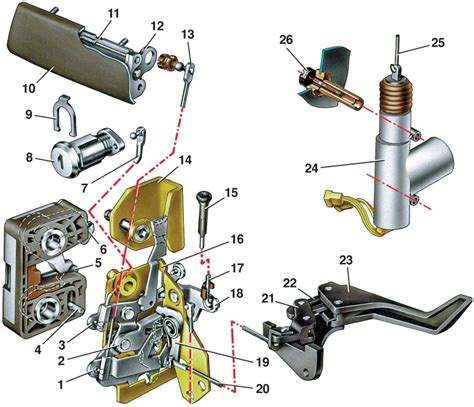 11
12
13
10
9
8
7
14
15
6
5
16
17
18
4
3
2
1
19
20
26
25
24
23
22
21