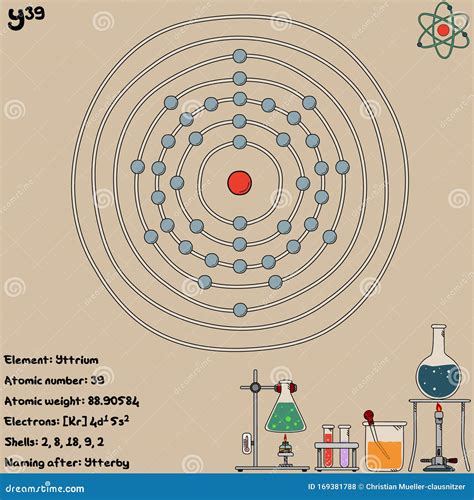 Y39

Element: Yttrium
Atomic number: 39
Atomic weight: 88.90584
Electrons: [Kr] $4d^1 5s^2$
Shells: 2, 8, 18, 9, 2
Naming after: Ytterby

dreamstime.com
ID 169381788 © Christian Mueller-clausnitzer