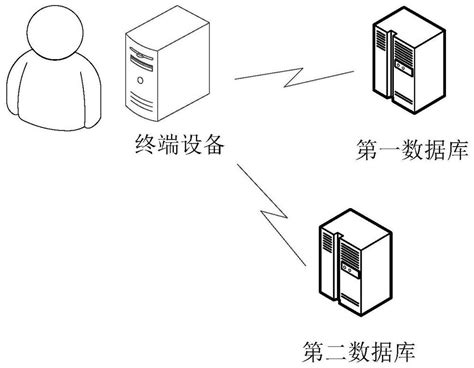 终端设备

第一数据库

第二数据库