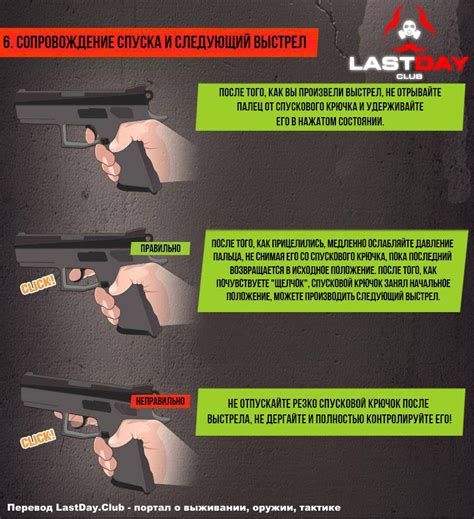 6. СОПРОВОЖДЕНИЕ СПУСКА И СЛЕДУЮЩИЙ ВЫСТРЕЛ

LASTDAY CLUB

ПОСЛЕ ТОГО, КАК ВЫ ПРОИЗВЕЛИ ВЫСТРЕЛ, НЕ ОТРЫВАЙТЕ ПАЛЕЦ ОТ СПУСКОВОГО КРЮЧКА И УДЕРЖИВАЙТЕ ЕГО В НАЖАТОМ СОСТОЯНИИ.

ПРАВИЛЬНО

CLICK!

ПОСЛЕ ТОГО, КАК ПРИЦЕЛИЛИСЬ, МЕДЛЕННО ОСЛАБЛЯЙТЕ ДАВЛЕНИЕ ПАЛЬЦА, НЕ СНИМАЯ ЕГО СО СПУСКОВОГО КРЮЧКА, ПОКА ПОСЛЕДНИЙ ВОЗВРАЩАЕТСЯ В ИСХОДНОЕ ПОЛОЖЕНИЕ. ПОСЛЕ ТОГО, КАК ПОЧУВСТВУЕТЕ "ЩЕЛЧОК", СПУСКОВОЙ КРЮЧОК ЗАНЯЛ НАЧАЛЬНОЕ ПОЛОЖЕНИЕ, МОЖЕТЕ ПРОИЗВОДИТЬ СЛЕДУЮЩИЙ ВЫСТРЕЛ.

НЕПРАВИЛЬНО

CLICK!

НЕ ОТПУСКАЙТЕ РЕЗКО СПУСКОВОЙ КРЮЧОК ПОСЛЕ ВЫСТРЕЛА, НЕ ДЕРГАЙТЕ И ПОЛНОСТЬЮ КОНТРОЛИРУЙТЕ ЕГО!

Перевод LastDay.Club - портал о выживании, оружии, тактике