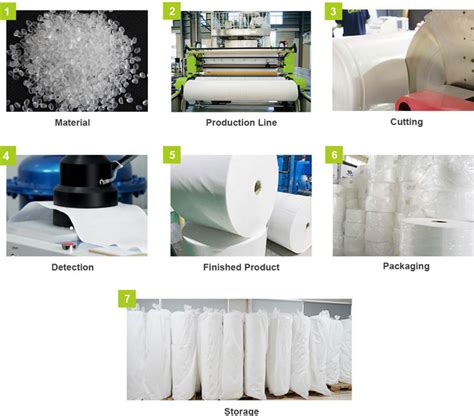 1

Material

2

Production Line

3

Cutting

4

Detection

5

Finished Product

6

Packaging

7

Storage