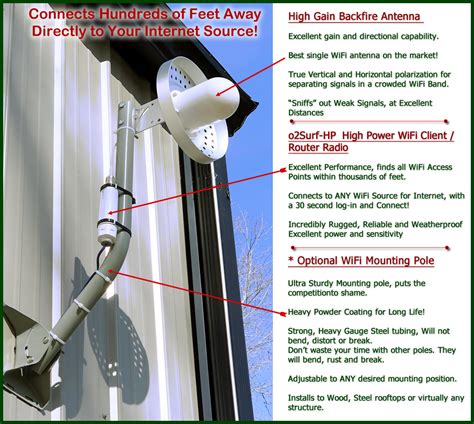 Connects Hundreds of Feet Away Directly to Your Internet Source!

High Gain Backfire Antenna

Excellent gain and directional capability.

Best single WiFi antenna on the market!

True Vertical and Horizontal polarization for separating signals in a crowded WiFi Band.

"Sniffs" out Weak Signals, at Excellent Distances

o2Surf-HP High Power WiFi Client / Router Radio

Excellent Performance, finds all WiFi Access Points within thousands of feet.

Connects to ANY WiFi Source for Internet, with a 30 second log-in and Connect!

Incredibly Rugged, Reliable and Weatherproof Excellent power and sensitivity

* Optional WiFi Mounting Pole

Ultra Sturdy Mounting pole, puts the competitionto shame.

Heavy Powder Coating for Long Life!

Strong, Heavy Gauge Steel tubing, Will not bend, distort or break.
Don't waste your time with other poles. They will bend, rust and break.

Adjustable to ANY desired mounting position.

Installs to Wood, Steel rooftops or virtually any structure.