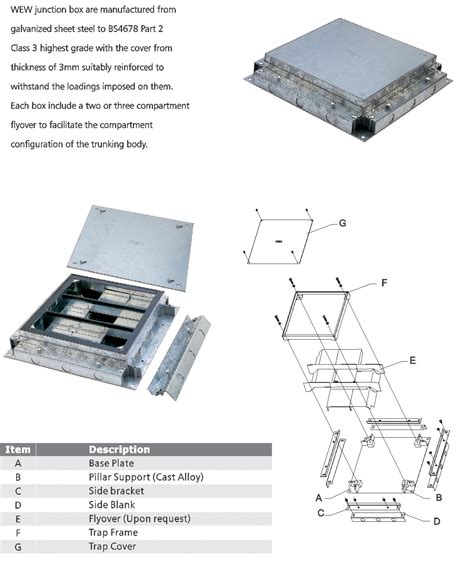 WEW junction box are manufactured from galvanized sheet steel to BS4678 Part 2 Class 3 highest grade with the cover from thickness of 3mm suitably reinforced to withstand the loadings imposed on them. Each box include a two or three compartment flyover to facilitate the compartment configuration of the trunking body.

G

F

E

A

B

C

D

| Item | Description |
|---|---|
| A | Base Plate |
| B | Pillar Support (Cast Alloy) |
| C | Side bracket |
| D | Side Blank |
| E | Flyover (Upon request) |
| F | Trap Frame |
| G | Trap Cover |