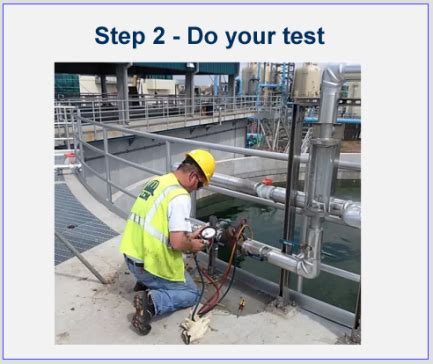 Step 2 - Do your test