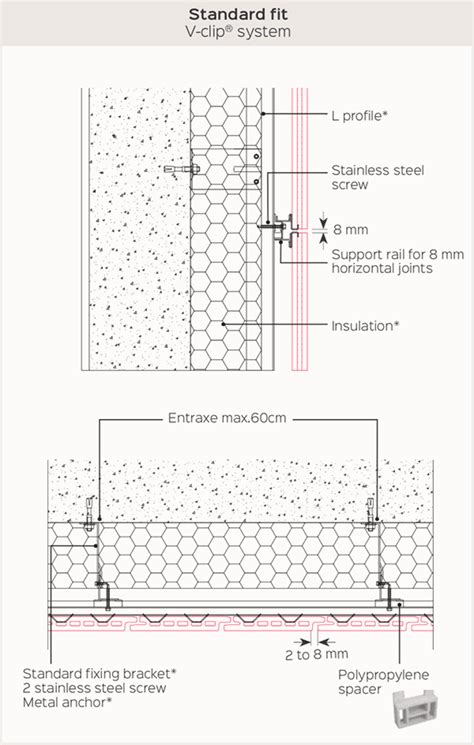 Standard fit
V-clip® system

L profile*

Stainless steel screw

8 mm

Support rail for 8 mm horizontal joints

Insulation*

Entraxe max.60cm

2 to 8 mm

Standard fixing bracket*
2 stainless steel screw
Metal anchor*

Polypropylene spacer