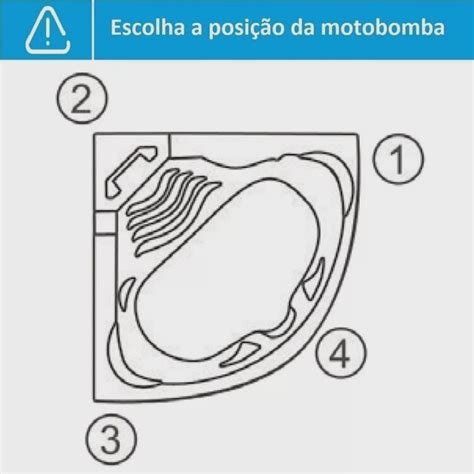 Escolha a posição da motobomba

2

1

4

3