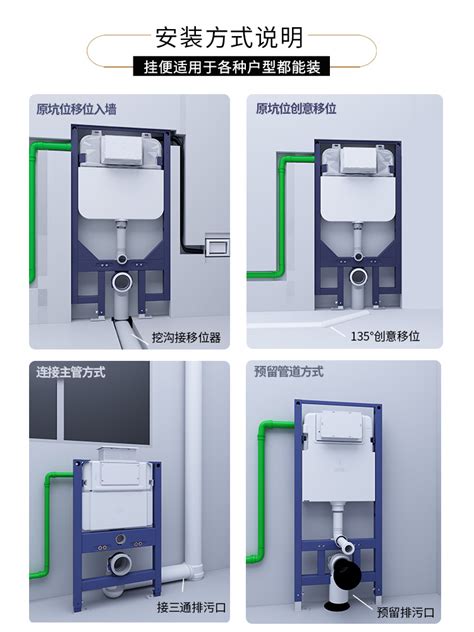 安装方式说明

挂便适用于各种户型都能装

原坑位移位入墙

挖沟接移位器

原坑位创意移位

135°创意移位

连接主管方式

接三通排污口

预留管道方式

预留排污口