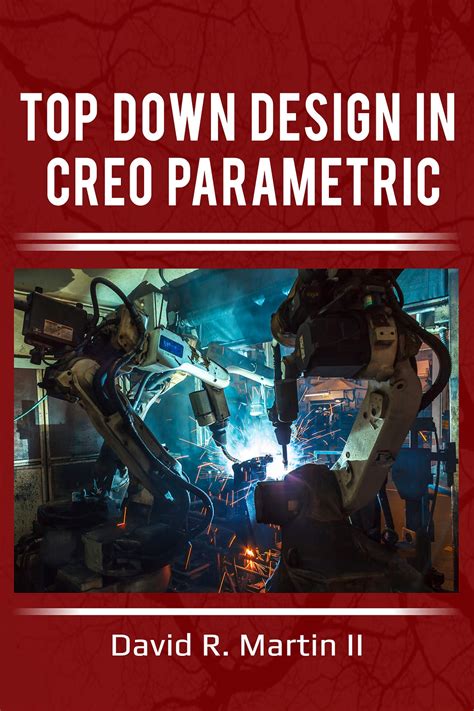 TOP DOWN DESIGN IN CREO PARAMETRIC

David R. Martin II