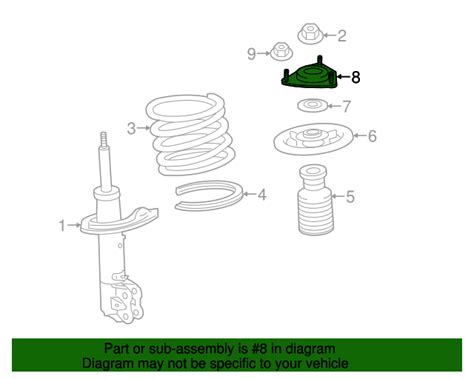 2
9
8
7
3
6
4
5
1

Part or sub-assembly is #8 in diagram
Diagram may not be specific to your vehicle