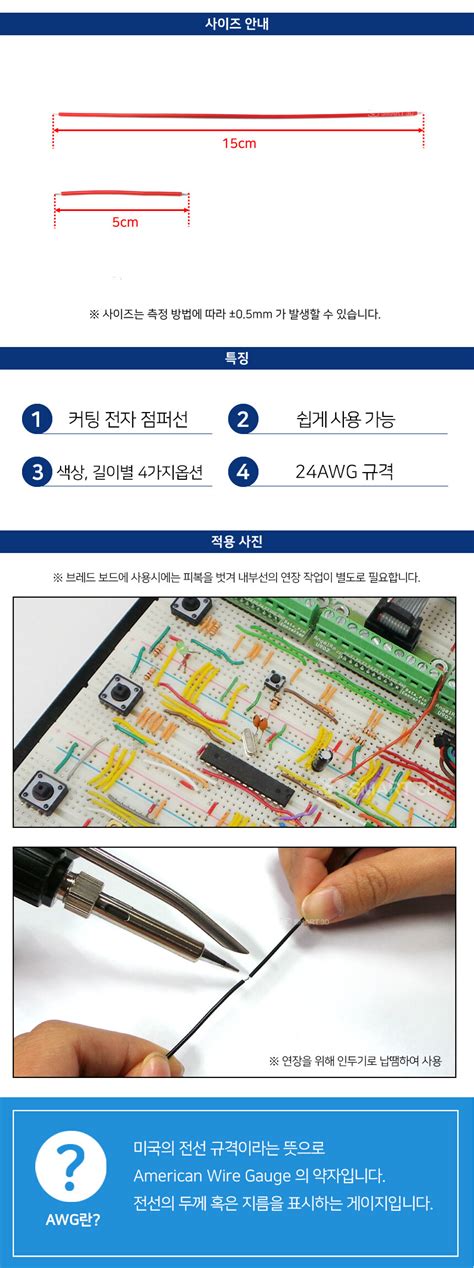 사이즈 안내

15cm

5cm

※ 사이즈는 측정 방법에 따라 ±0.5mm 가 발생할 수 있습니다.

특징

1 커팅 전자 점퍼선

2 쉽게 사용 가능

3 색상, 길이별 4가지옵션

4 24AWG 규격

적용 사진

※ 브레드 보드에 사용시에는 피복을 벗겨 내부선의 연장 작업이 별도로 필요합니다.

※ 연장을 위해 인두기로 납땜하여 사용

?
AWG란?

미국의 전선 규격이라는 뜻으로
American Wire Gauge 의 약자입니다.
전선의 두께 혹은 지름을 표시하는 게이지입니다.