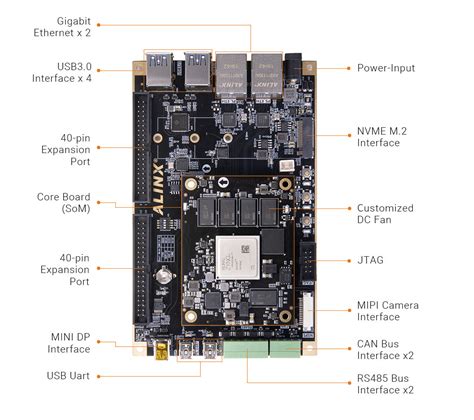 Gigabit Ethernet x 2

USB3.0 Interface x 4

40-pin Expansion Port

Core Board (SoM)

40-pin Expansion Port

MINI DP Interface

USB Uart

Power-Input

NVME M.2 Interface

Customized DC Fan

JTAG

MIPI Camera Interface

CAN Bus Interface x2

RS485 Bus Interface x2

ALINX

ALINX

ALINX