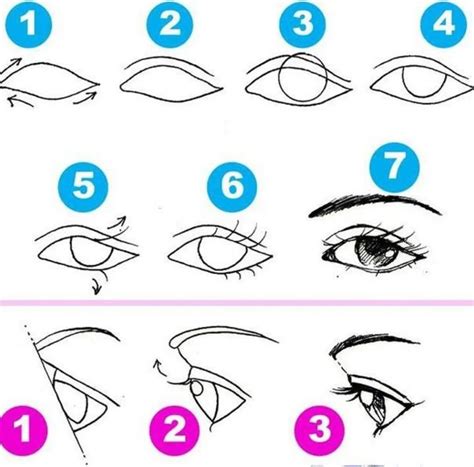 1
2
3
4
5
6
7
1
2
3