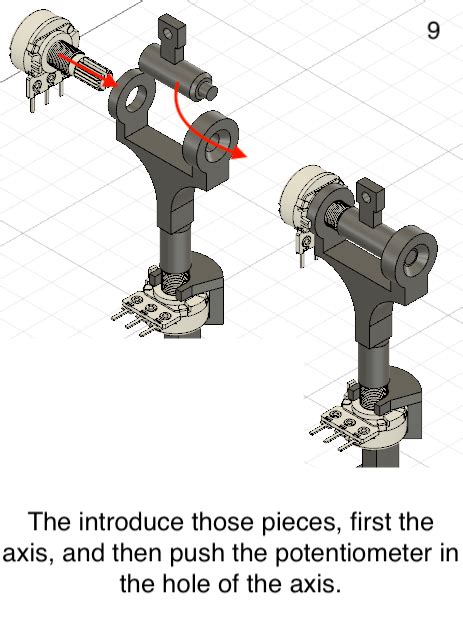 9

The introduce those pieces, first the axis, and then push the potentiometer in the hole of the axis.