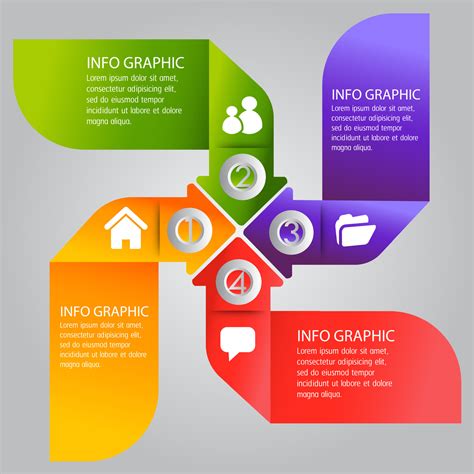 INFO GRAPHIC
Lorem ipsum dolor sit amet, consectetur adipisicing elit, sed do eiusmod tempor incididunt ut labore et dolore magna aliqua.

INFO GRAPHIC
Lorem ipsum dolor sit amet, consectetur adipisicing elit, sed do eiusmod tempor incididunt ut labore et dolore magna aliqua.

2

1

3

4

INFO GRAPHIC
Lorem ipsum dolor sit amet, consectetur adipisicing elit, sed do eiusmod tempor incididunt ut labore et dolore magna aliqua.

INFO GRAPHIC
Lorem ipsum dolor sit amet, consectetur adipisicing elit, sed do eiusmod tempor incididunt ut labore et dolore magna aliqua.