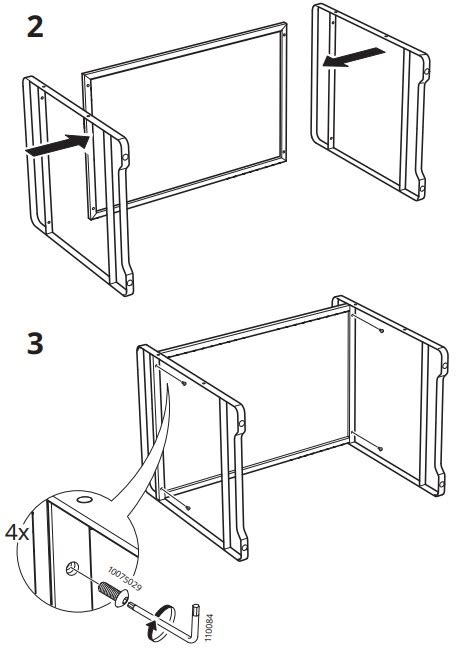 2

3

4x

10075029

110084