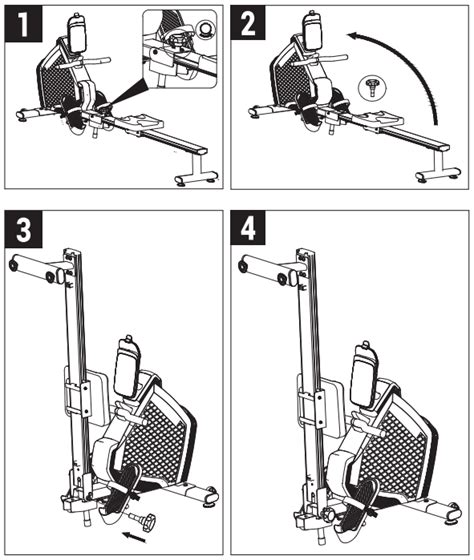 1

2

3

4