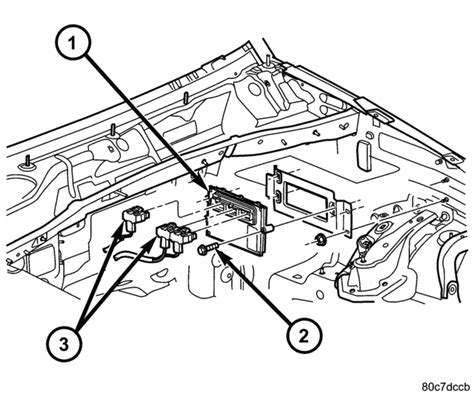 1
3
2
80c7dccb