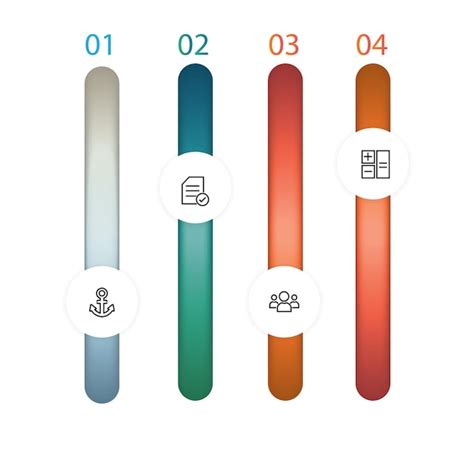 01

02

03

04