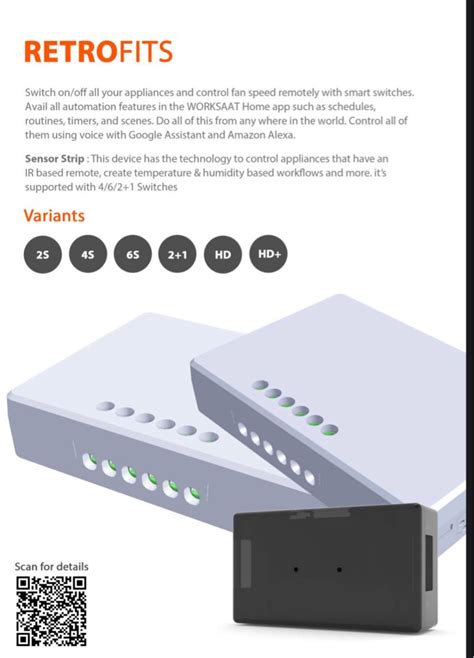 RETROFITS

Switch on/off all your appliances and control fan speed remotely with smart switches. Avail all automation features in the WORKSAAT Home app such as schedules, routines, timers, and scenes. Do all of this from any where in the world. Control all of them using voice with Google Assistant and Amazon Alexa.

Sensor Strip : This device has the technology to control appliances that have an IR based remote, create temperature & humidity based workflows and more. it's supported with 4/6/2+1 Switches

Variants

2S 4S 6S 2+1 HD HD+

Scan for details