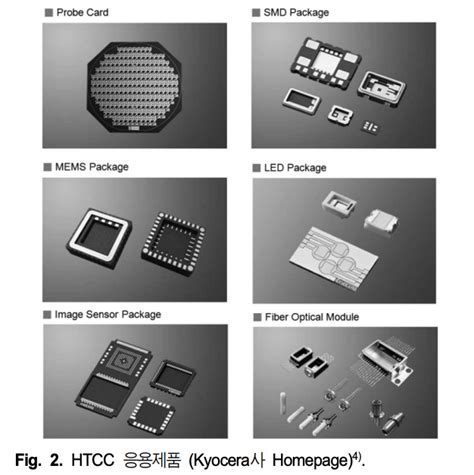 ■ Probe Card

■ SMD Package

■ MEMS Package

■ LED Package

■ Image Sensor Package

■ Fiber Optical Module

Fig. 2. HTCC 응용제품 (Kyocera사 Homepage)$^{4)}$.