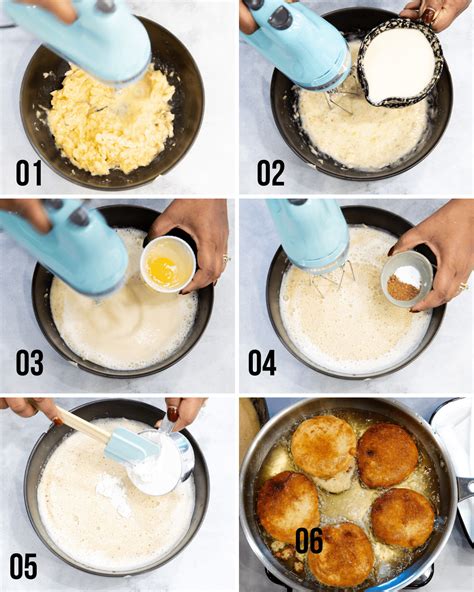 01

02

03

04

05

06