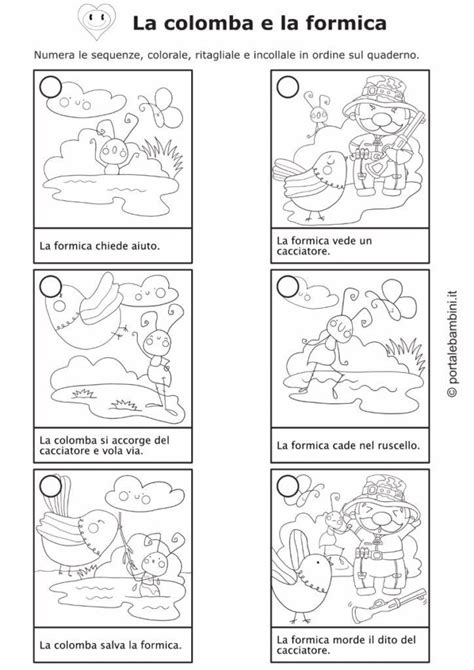 La colomba e la formica

Numera le sequenze, colorale, ritagliale e incollale in ordine sul quaderno.

La formica chiede aiuto.

La formica vede un cacciatore.

La colomba si accorge del cacciatore e vola via.

La formica cade nel ruscello.

La colomba salva la formica.

La formica morde il dito del cacciatore.

© portalebambini.it