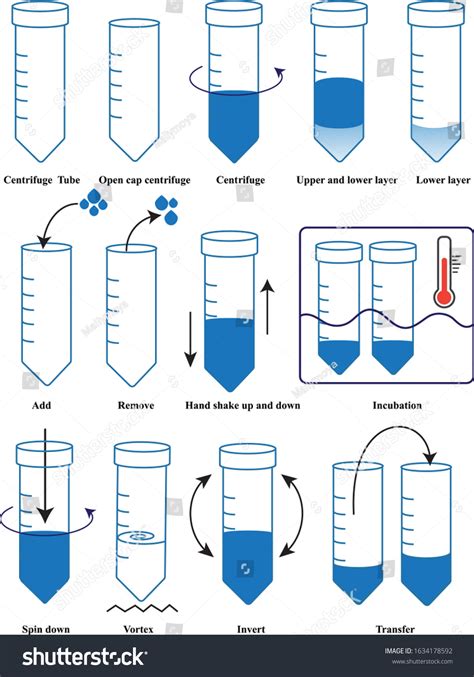 Centrifuge Tube Open cap centrifuge Centrifuge Upper and lower layer Lower layer

Add Remove Hand shake up and down Incubation

Spin down Vortex Invert Transfer

shutterstock

IMAGE ID: 1634178592
www.shutterstock.com