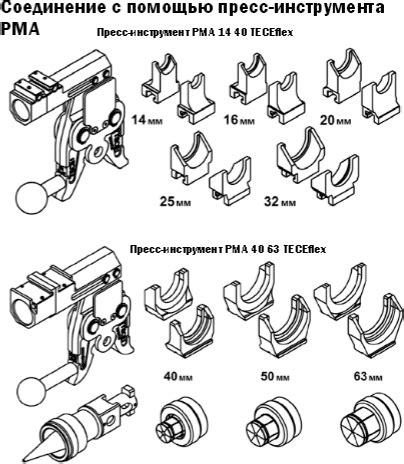 Соединение с помощью пресс-инструмента PMA

Пресс-инструмент PMA 14 40 TECEflex

14 мм

16 мм

20 мм

25 мм

32 мм

Пресс-инструмент PMA 40 63 TECEflex

40 мм

50 мм

63 мм