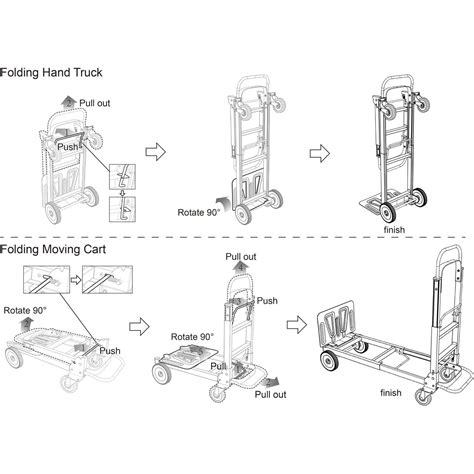 Folding Hand Truck

2 Pull out

1 Push

Rotate 90°

finish

Folding Moving Cart

Rotate 90°

2

1 Push

Pull out

4

3 Push

Rotate 90°

5

Pull 1

2 Pull out

finish