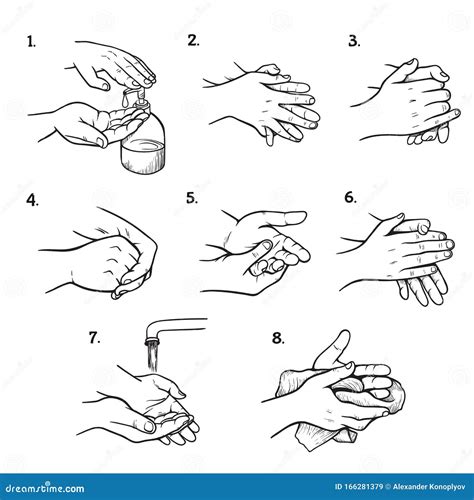 1.

2.

3.

4.

5.

6.

7.

8.

dreamstime.com

ID 166281379 © Alexander Konoplyov