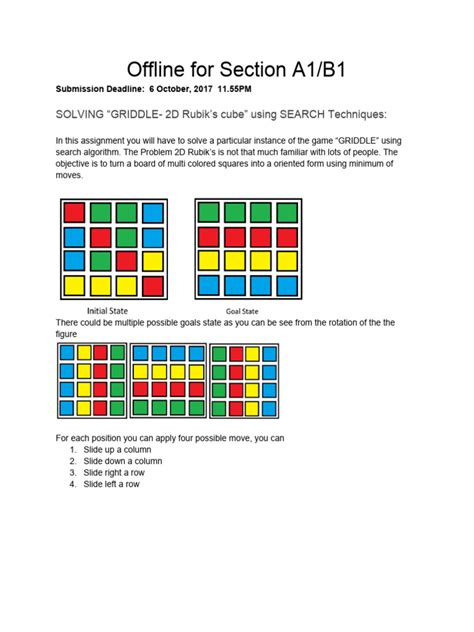 Offline for Section A1/B1

Submission Deadline: 6 October, 2017 11.55PM

SOLVING "GRIDDLE- 2D Rubik's cube" using SEARCH Techniques:

In this assignment you will have to solve a particular instance of the game "GRIDDLE" using search algorithm. The Problem 2D Rubik's is not that much familiar with lots of people. The objective is to turn a board of multi colored squares into a oriented form using minimum of moves.

Initial State

Goal State

There could be multiple possible goals state as you can be see from the rotation of the the figure

For each position you can apply four possible move, you can
1. Slide up a column
2. Slide down a column
3. Slide right a row
4. Slide left a row