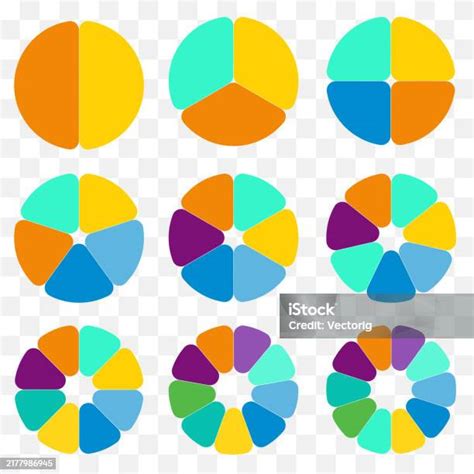 iStock
Credit: Vectorig

2177986945