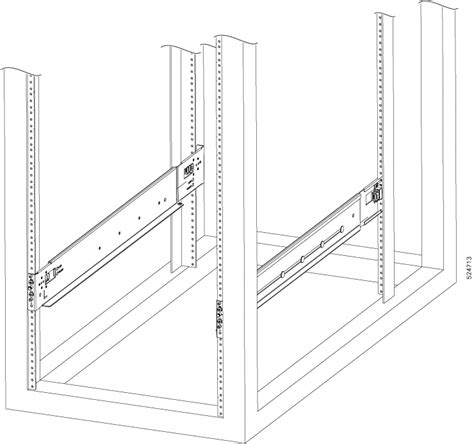 524713