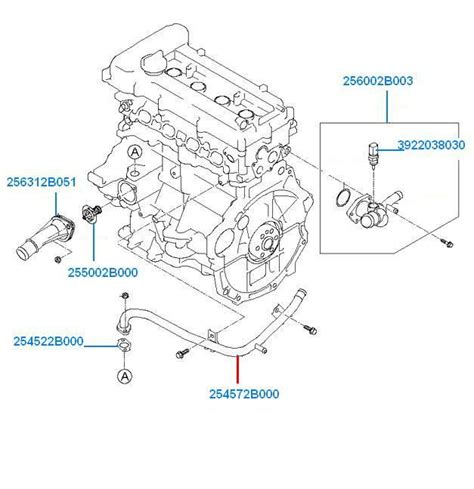 256002B003
3922038030
A
256312B051
255002B000
254522B000
A
254572B000