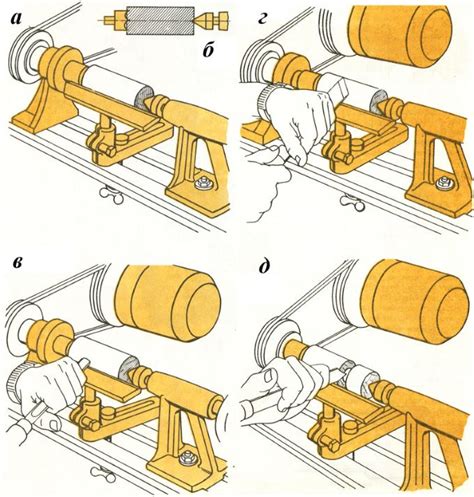 а
б
г
в
д